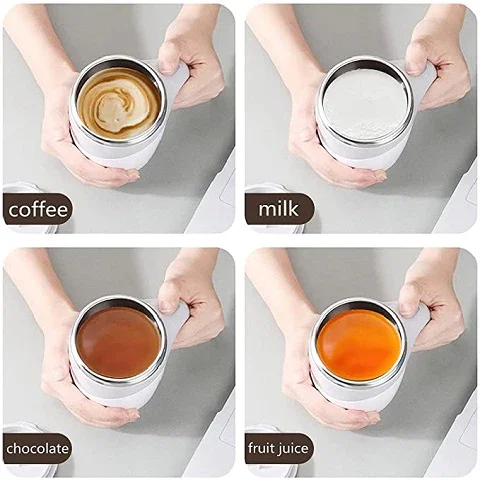 coffee

milk

chocolate

fruit juice